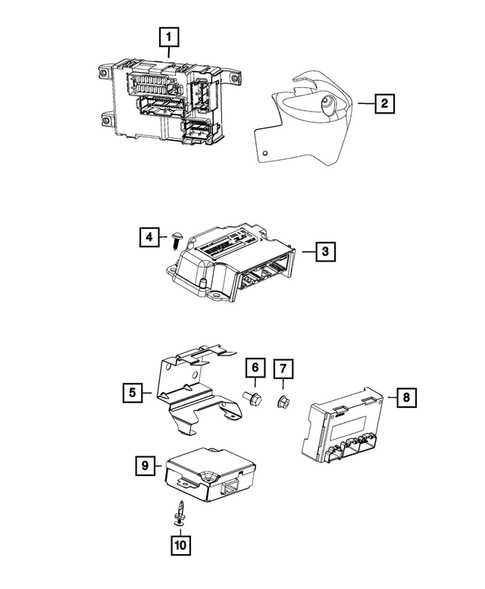 1
2
4
3
6
7
5
8
9
10