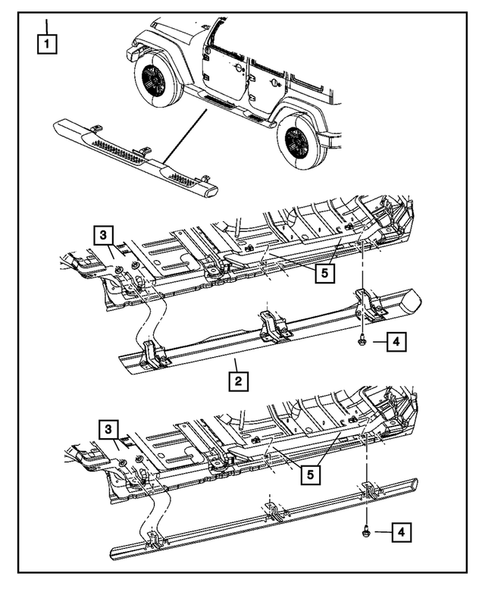 1
3
5
4
2
3
5
4