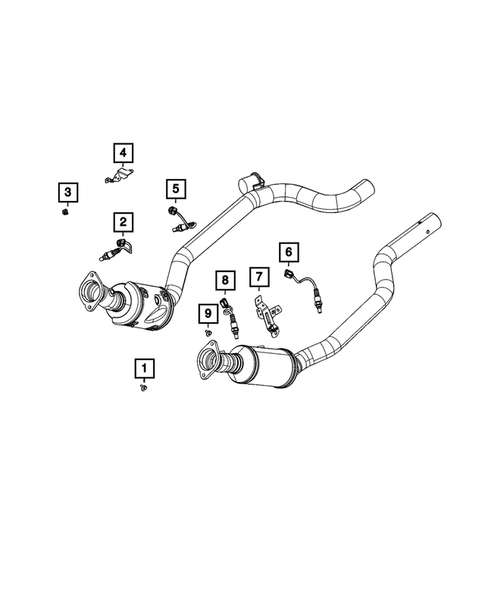 4
3
5
2
6
8
7
9
1