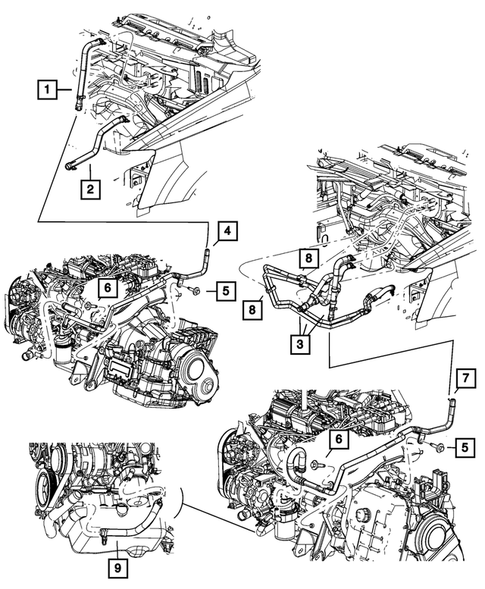 1
2
4
6
5
8
8
3
7
6
5
9