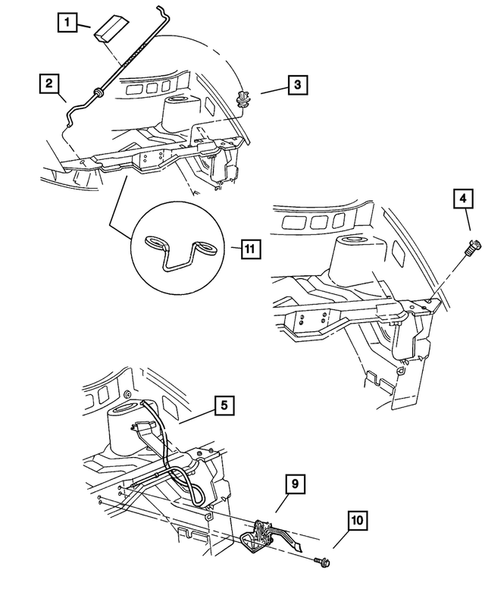 1
2
3
11
4
5
9
10