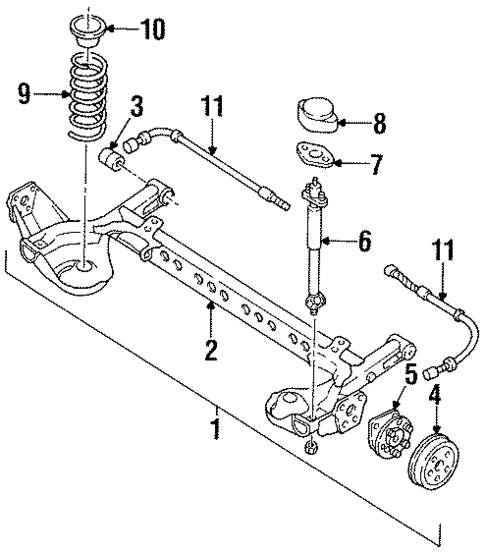 10
9
3
11
8
7
6
11
2
5
4
1