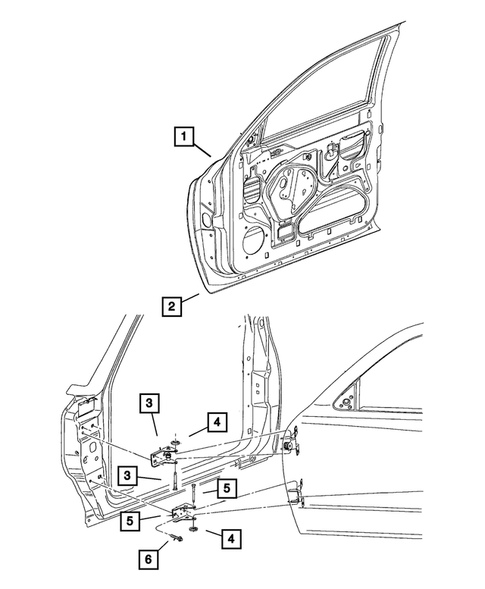 1

2

3

4

3

5

5

4

6