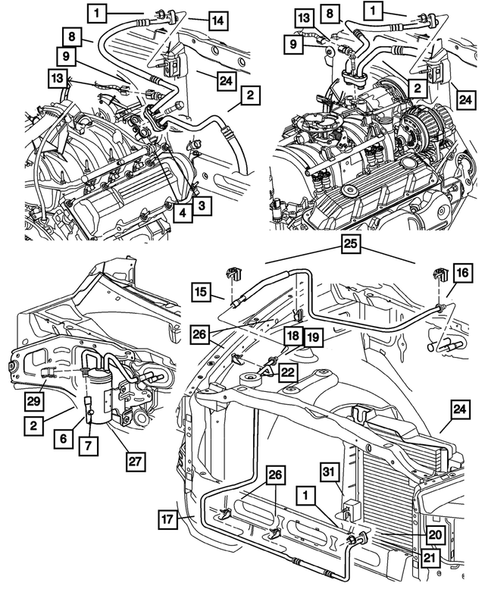 1
14
8
9
13
24
2
4
3
13
8
1
9
2
24
25
15
16
26
18
19
22
29
2
6
7
27
24
26
31
1
17
20
21