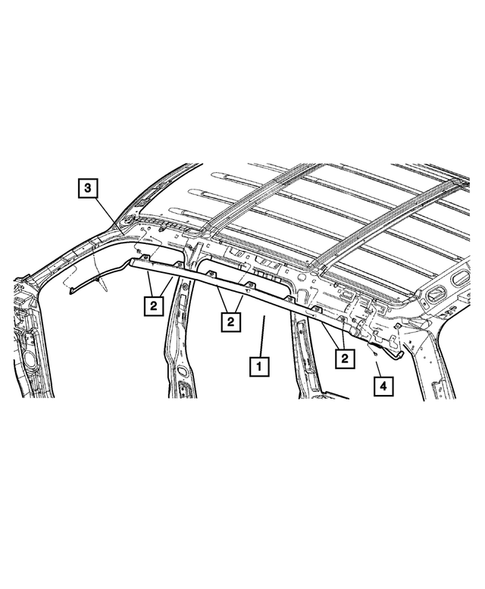 3
2
2
1
2
4