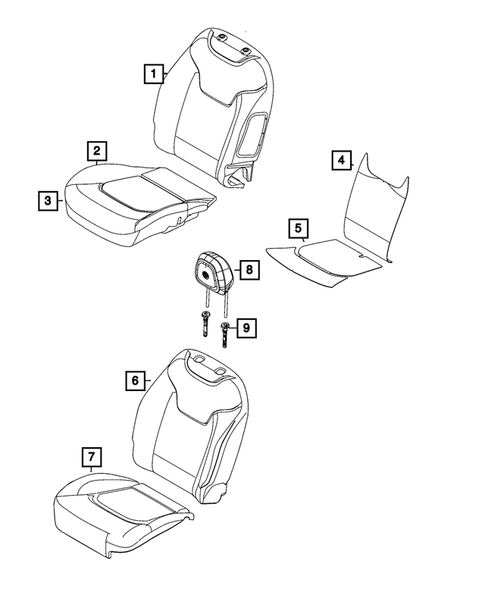 1
2
3
4
5
8
9
6
7