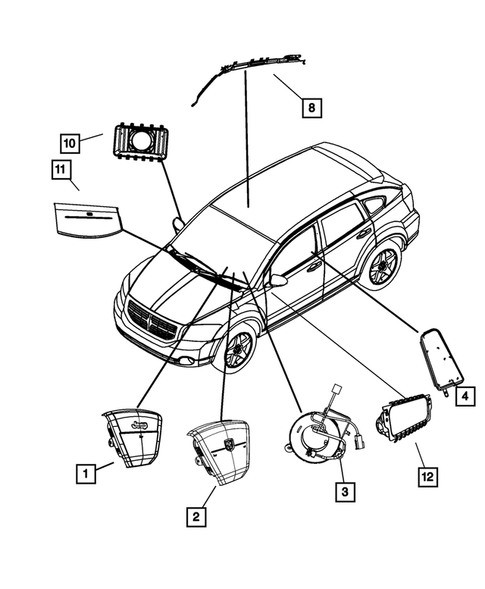 8
10
11
4
1
2
3
12