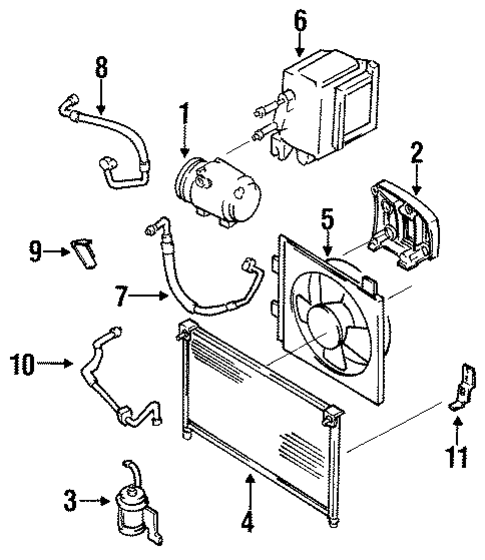 6
8
1
2
5
9
7
10
11
3
4