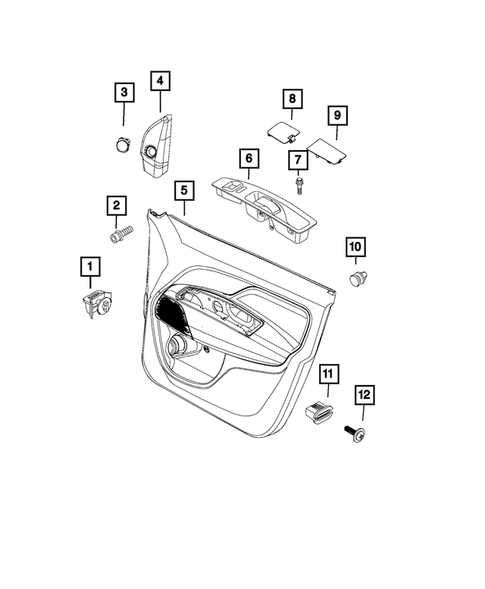 3
4
8
9
6
7
5
2
10
1
11
12