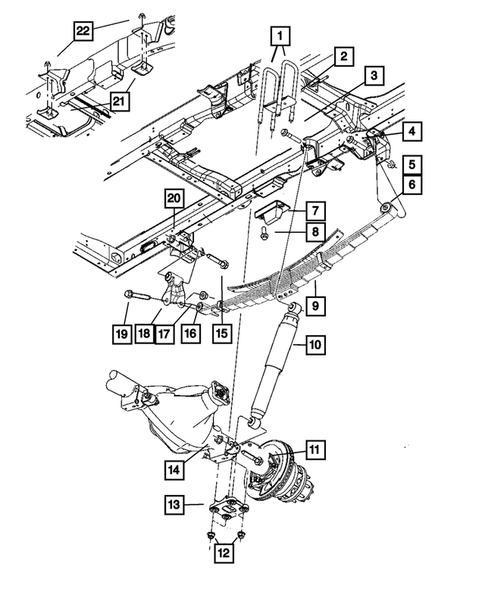 22
21
1
2
3
4
5
6
20
7
8
9
19
18
17
16
15
10
11
14
13
12