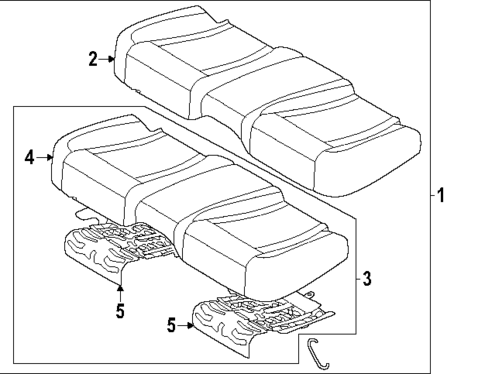 2
4
1
3
5
5