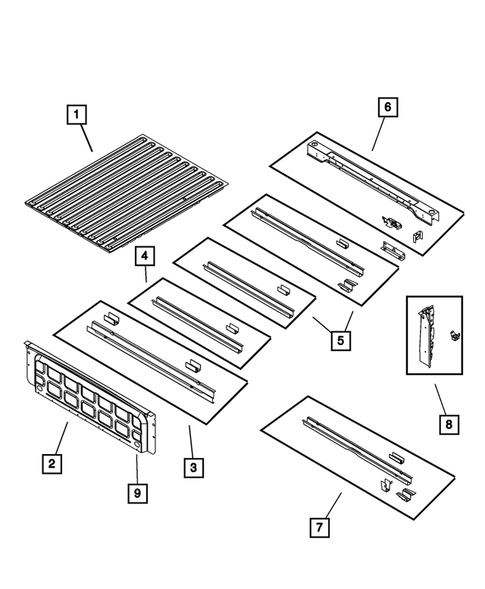 1
6
4
5
8
2
3
9
7