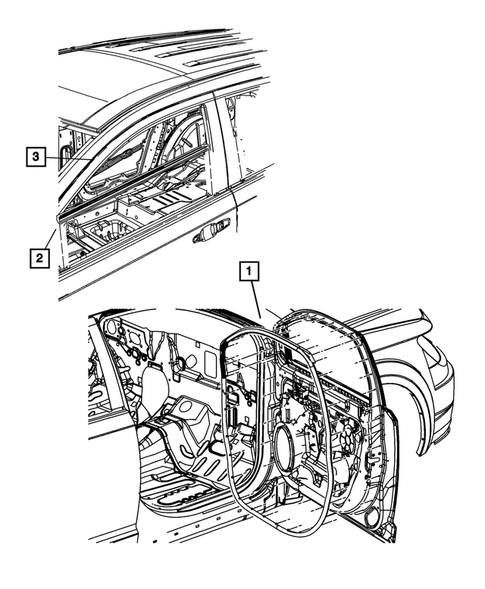 3

2

1