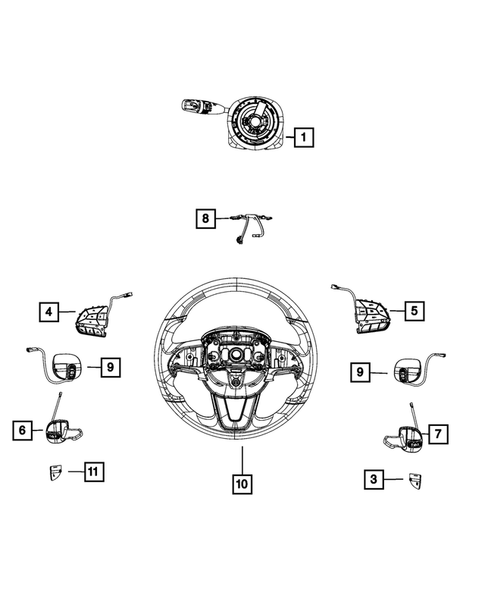 1
8
4
5
9
9
6
7
11
10
3