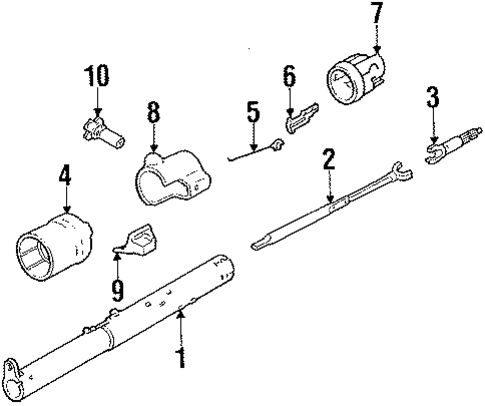 7
10
6
3
8
5
2
4
9
1