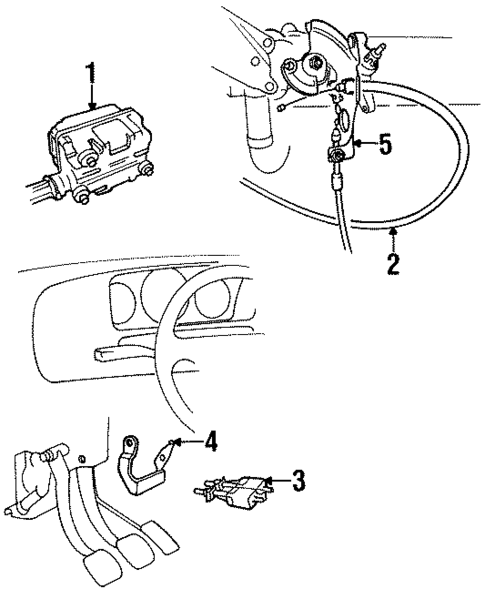 1
5
2
4
3