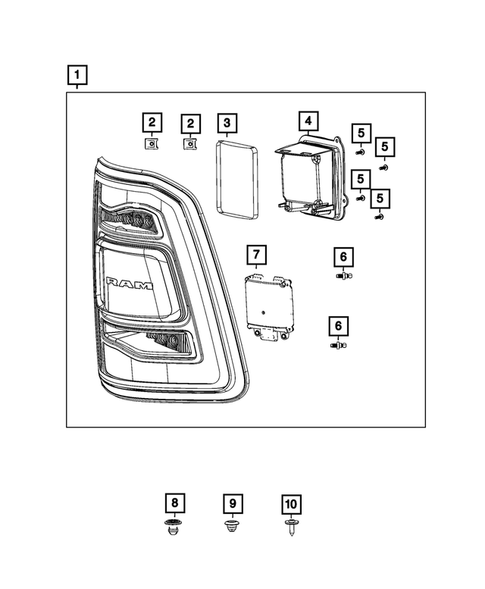 1
2
2
3
4
5
5
5
5
RAM
7
6
6
8
9
10