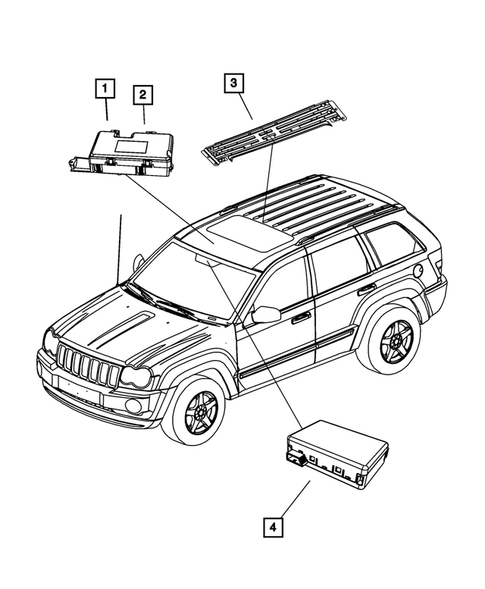 1
2
3
4