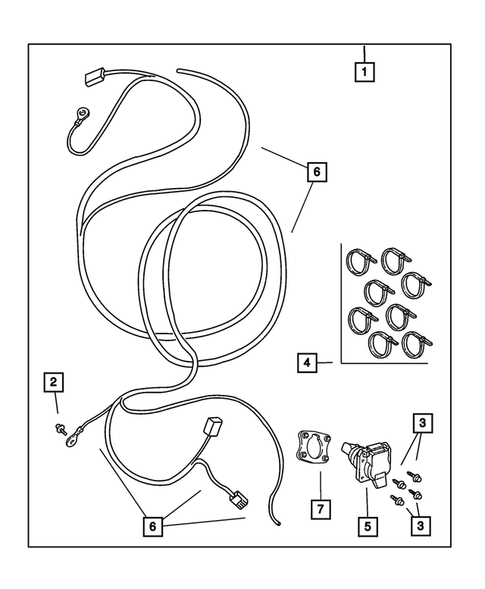 1
6
4
2
3
7
5
3
6