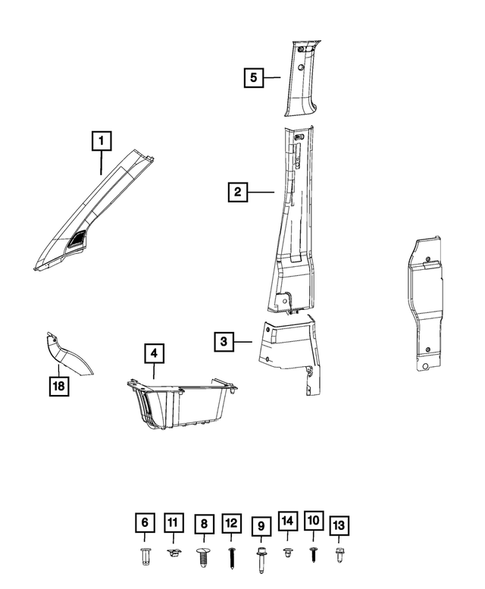 5
1
2
3
4
18
6
11
8
12
9
14
10
13