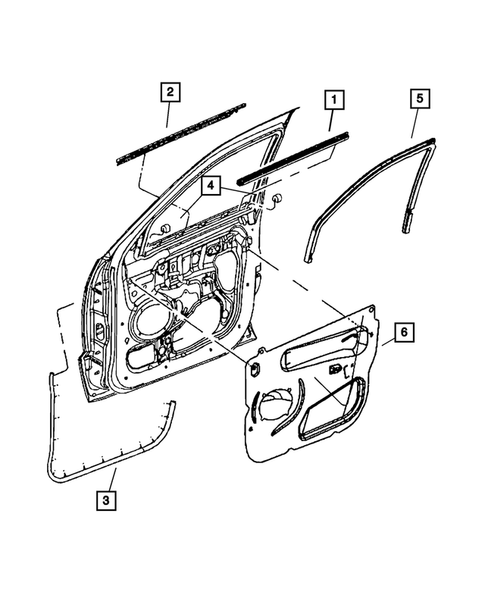 2
1
5
4
6
3