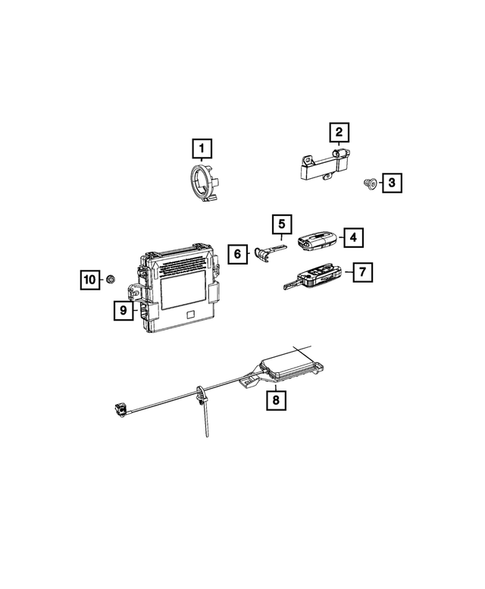 1
2
3
5
4
6
7
10
9
8