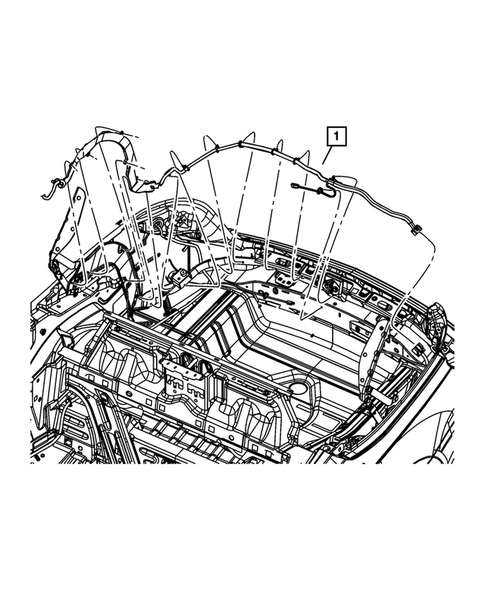 1