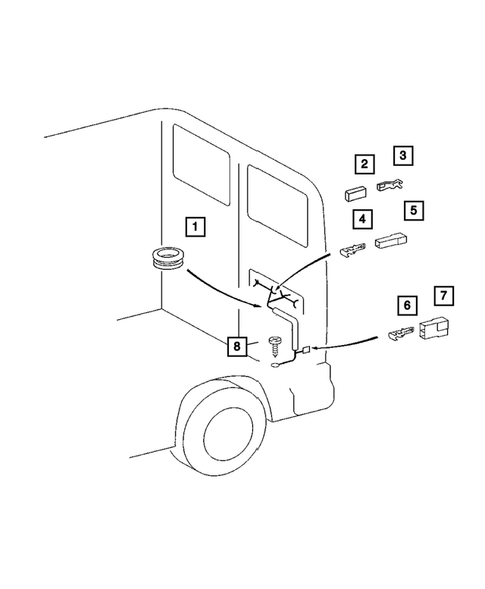 2
3
1
4
5
6
7
8