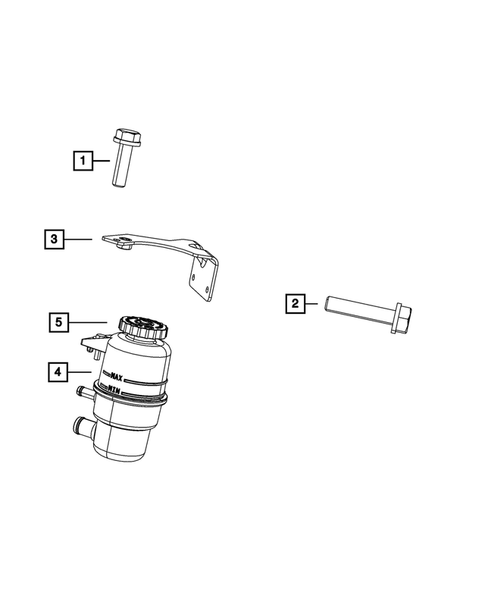 1

3

2

5

4

MAX

MIN