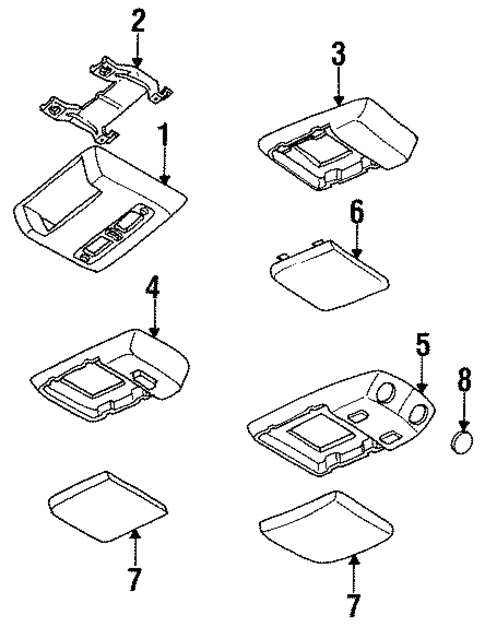 2
3
1
6
4
5
8
7
7