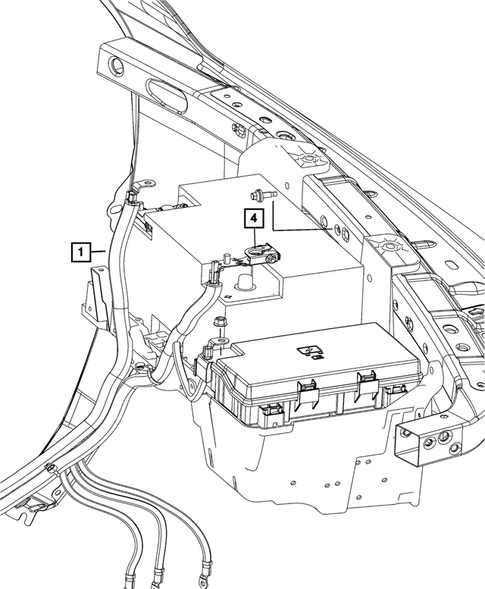 1
4