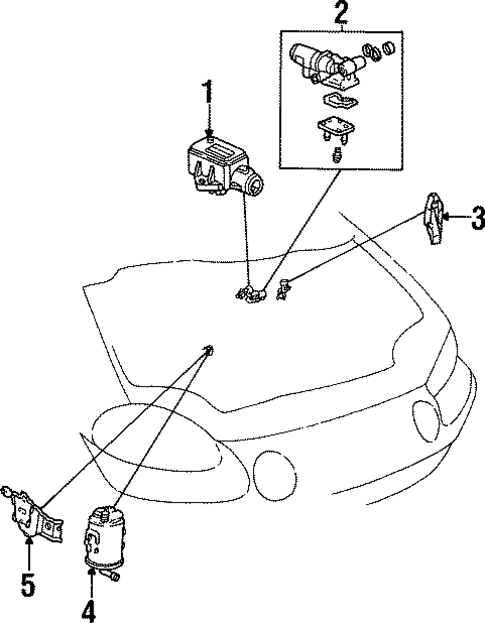 2
1
3
5
4