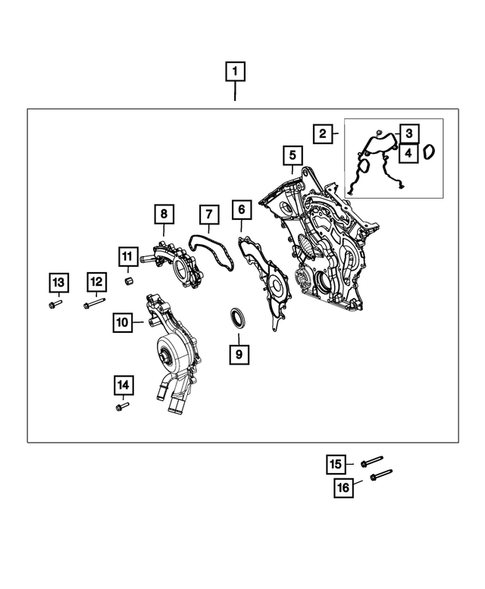 1
2
3
4
5
8
7
6
11
13
12
10
9
14
15
16