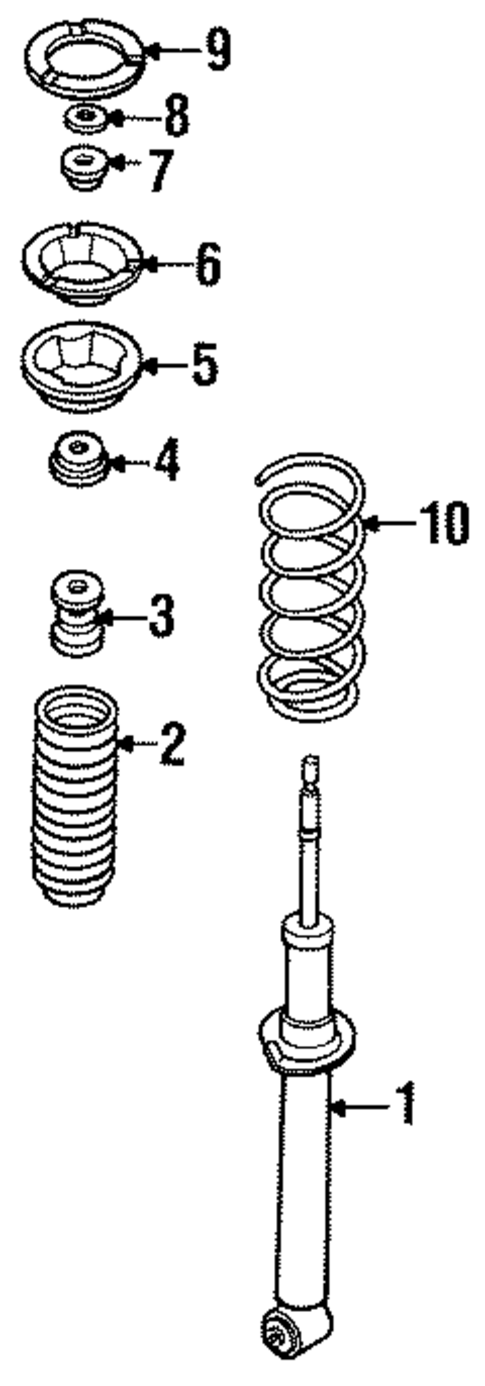 9
8
7
6
5
4
10
3
2
1