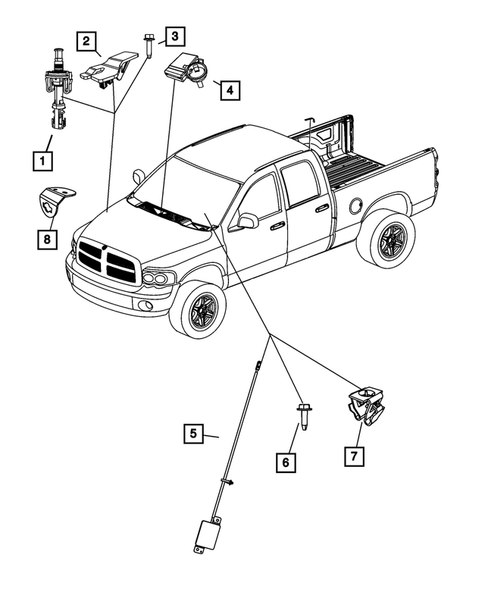 2
3
4
1
8
5
6
7