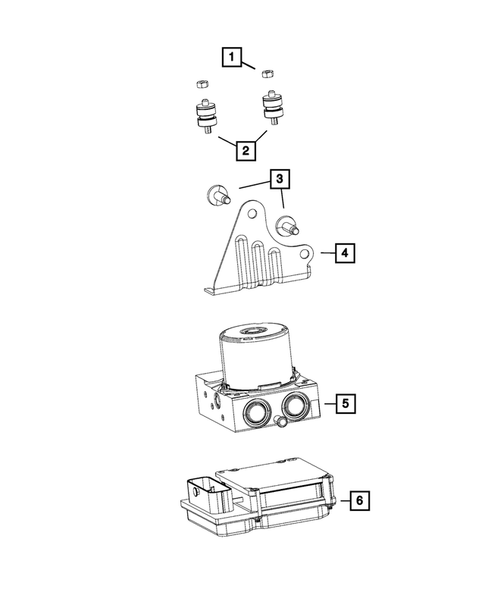 1
2
3
4
5
6