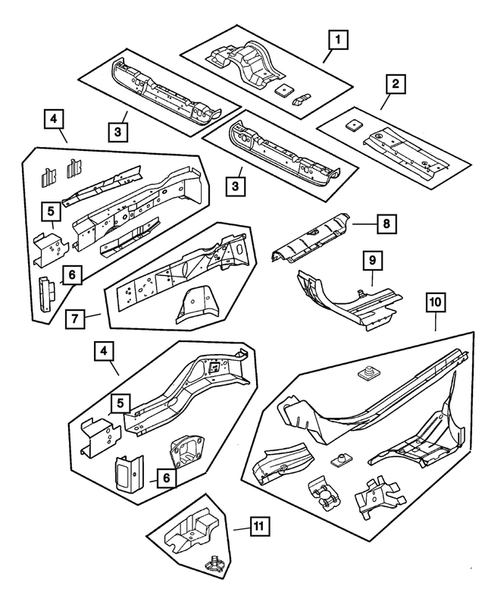 1
2
3
4
3
5
8
6
9
7
10
4
5
6
11