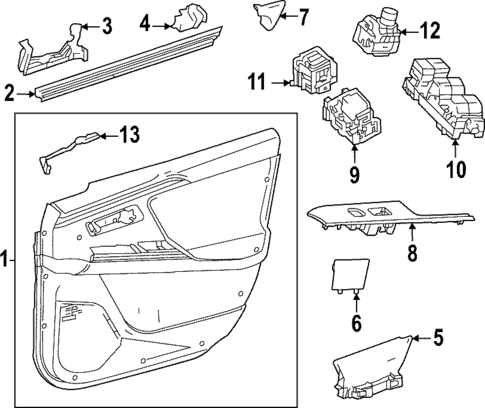 3
4
7
12
2
11
13
9
10
1
8
6
5