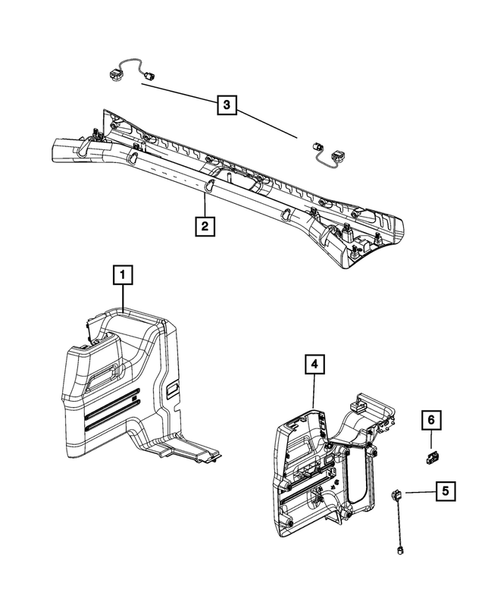 3
2
1
4
6
5