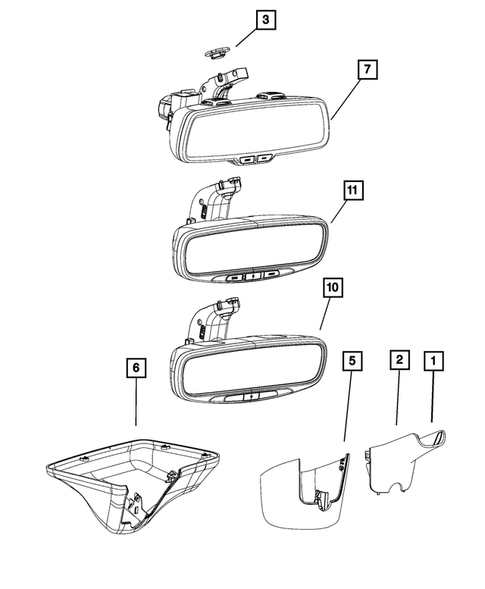 3
7
11
10
6
5
2
1