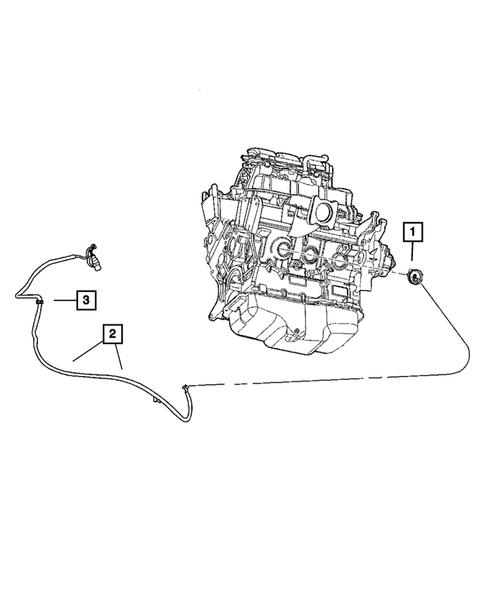 1
3
2