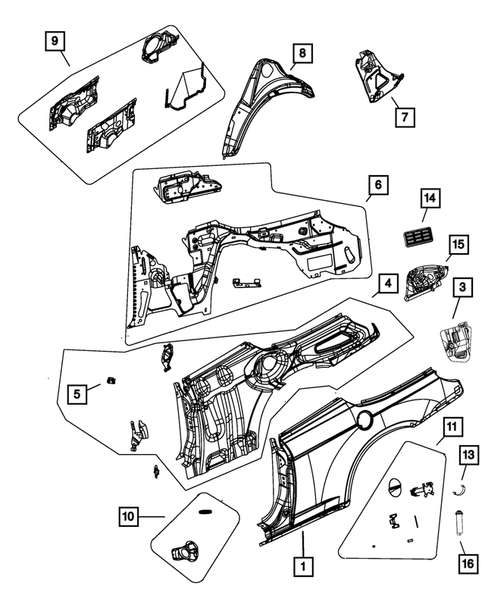 9
8
7
6
14
15
4
3
5
11
13
10
1
16