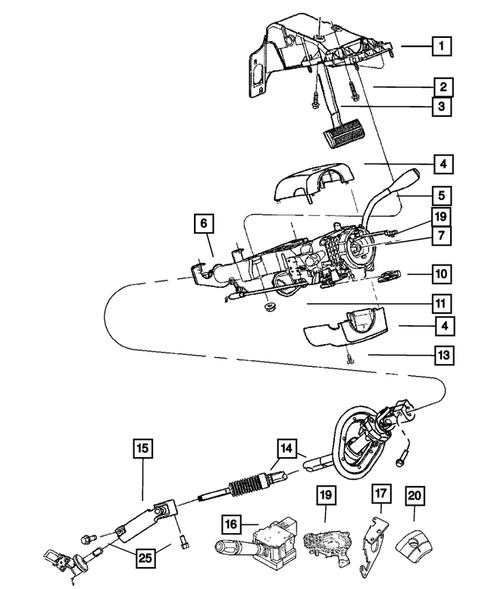 1
2
3
4
5
6
19
7
10
11
4
13
15
14
19
17
20
16
25