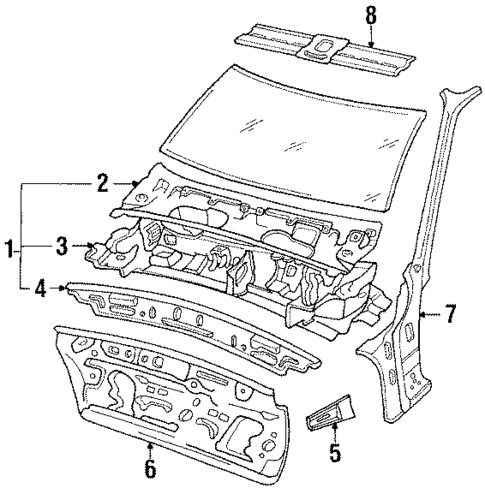 8
2
1
3
4
7
5
6