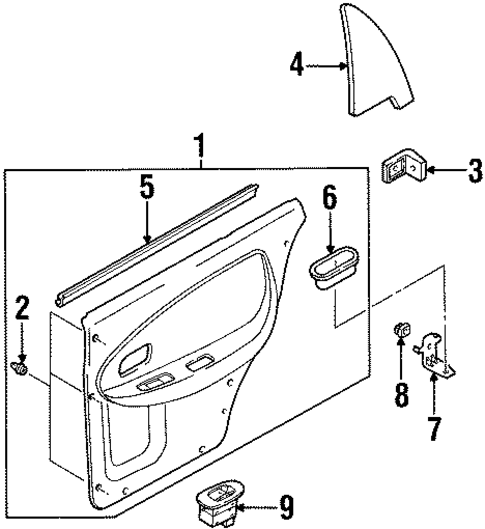 4
1
3
5
6
2
8
7
9