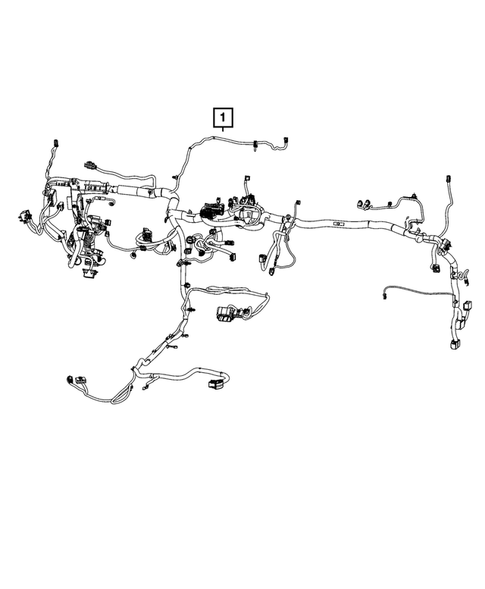 1