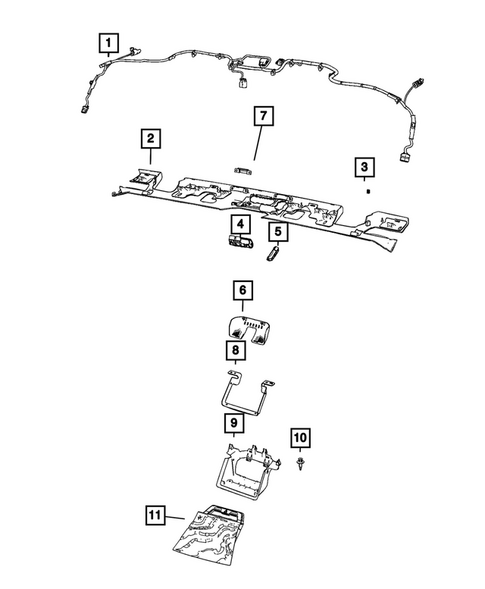 1
7
2
3
4
5
6
8
9
10
11