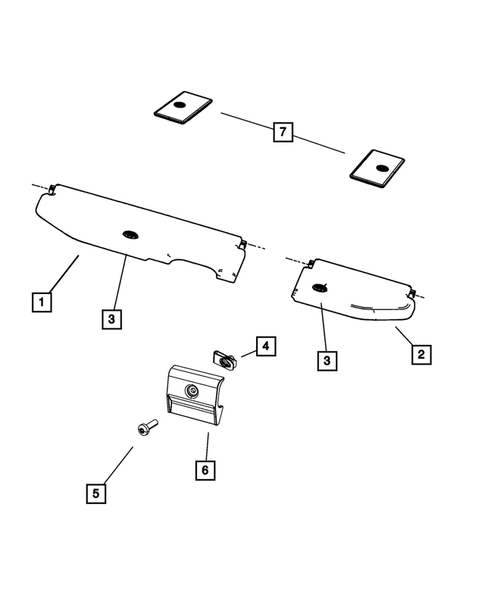 7
1
3
4
3
2
6
5