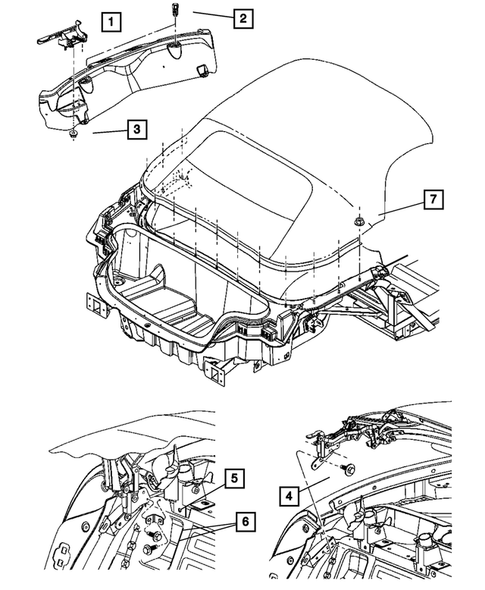 1
2
3
7
5
6
4