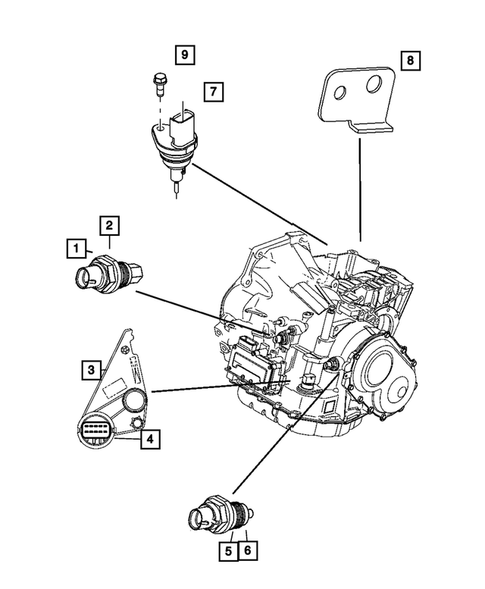 9
8
7
2
1
3
4
5
6